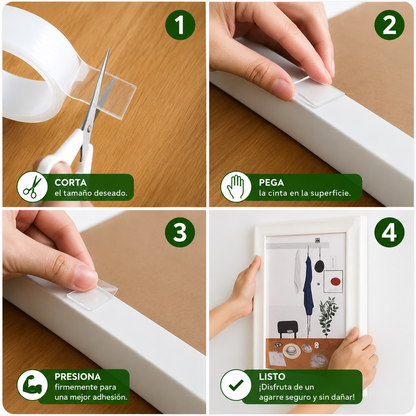 1

CORTA
el tamaño deseado.

2

PEGA
la cinta en la superficie.

3

PRESIONA
firmemente para una mejor adhesión.

4

LISTO
¡Disfruta de un agarre seguro y sin dañar!